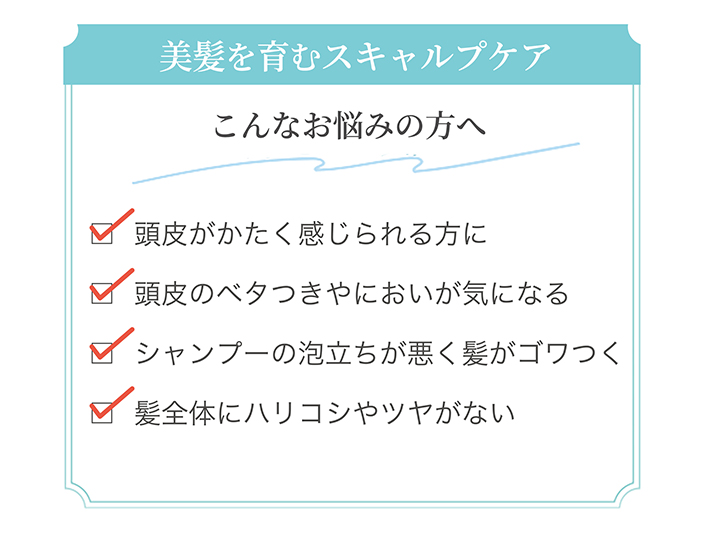 美髪を育むスキャルプケア

こんなお悩みの方へ

☑ 頭皮がかたく感じられる方に

☑ 頭皮のベタつきやにおいが気になる

☑ シャンプーの泡立ちが悪く髪がゴワつく

☑ 髪全体にハリコシやツヤがない